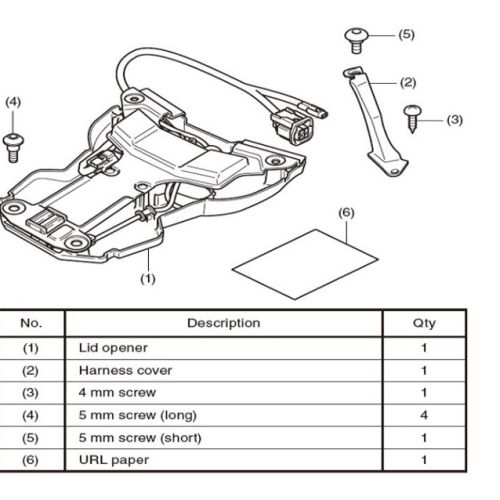 (5)

(2)

(4)

(3)

(6)

(1)

| No. | Description | Qty |
|---|---|---|
| (1) | Lid opener | 1 |
| (2) | Harness cover | 1 |
| (3) | 4 mm screw | 1 |
| (4) | 5 mm screw (long) | 4 |
| (5) | 5 mm screw (short) | 1 |
| (6) | URL paper | 1 |